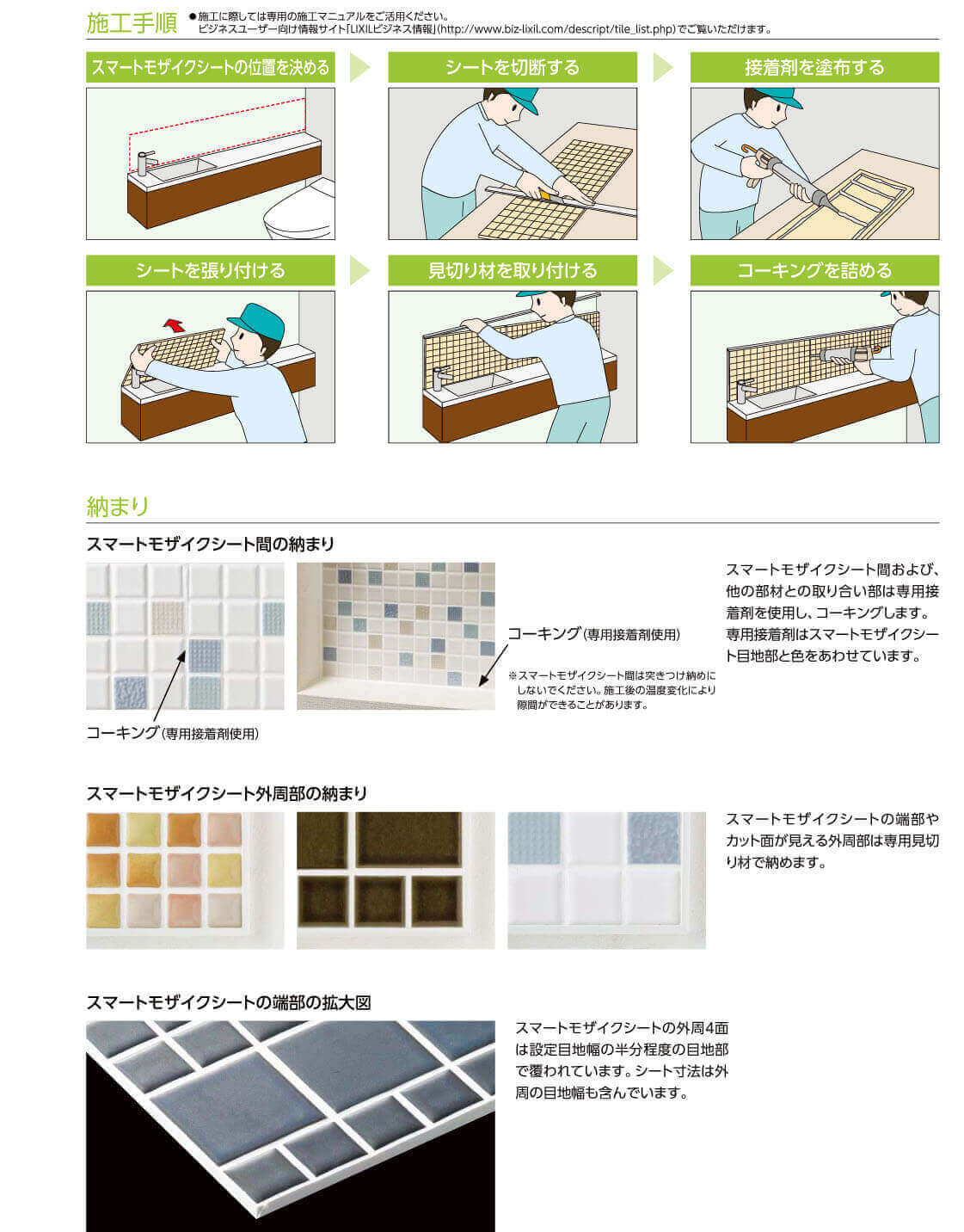 施工手順

●施工に際しては専用の施工マニュアルをご活用ください。
ビジネスユーザー向け情報サイト「LIXILビジネス情報」(http://www.biz-lixil.com/descript/tile_list.php)でご覧いただけます。

スマートモザイクシートの位置を決める

シートを切断する

接着剤を塗布する

シートを張り付ける

見切り材を取り付ける

コーキングを詰める

納まり

スマートモザイクシート間の納まり

コーキング(専用接着剤使用)

コーキング(専用接着剤使用)

※スマートモザイクシート間は突きつけ納めにしないでください。施工後の温度変化により隙間ができることがあります。

スマートモザイクシート間および、他の部材との取り合い部は専用接着剤を使用し、コーキングします。専用接着剤はスマートモザイクシート目地部と色をあわせています。

スマートモザイクシート外周部の納まり

スマートモザイクシートの端部やカット面が見える外周部は専用見切り材で納めます。

スマートモザイクシートの端部の拡大図

スマートモザイクシートの外周4面は設定目地幅の半分程度の目地部で覆われています。シート寸法は外周の目地幅も含んでいます。